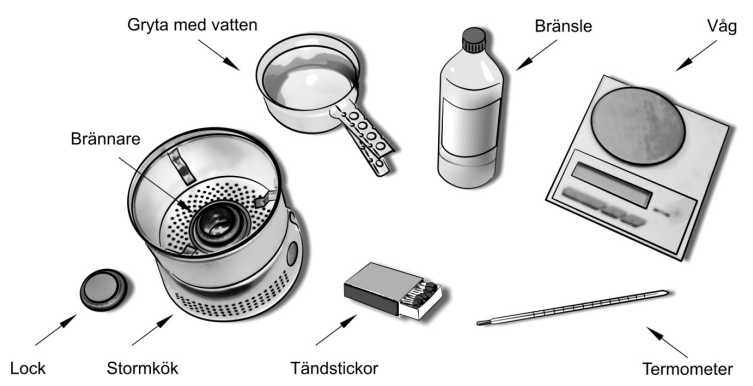 Gryta med vatten

Bränsle

Våg

Brännare

Lock

Stormkök

Tändstickor

Termometer